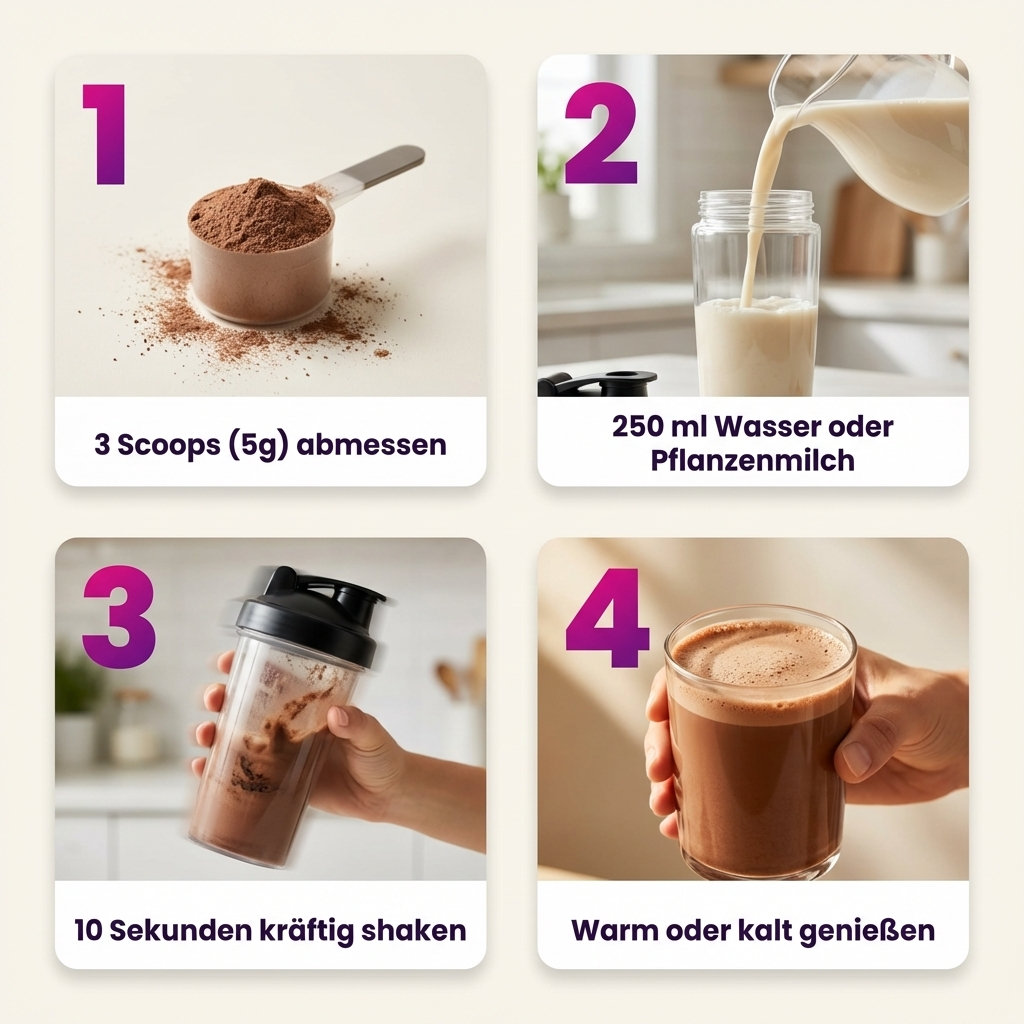 1

3 Scoops (5g) abmessen

2

250 ml Wasser oder Pflanzenmilch

3

10 Sekunden kräftig shaken

4

Warm oder kalt genießen